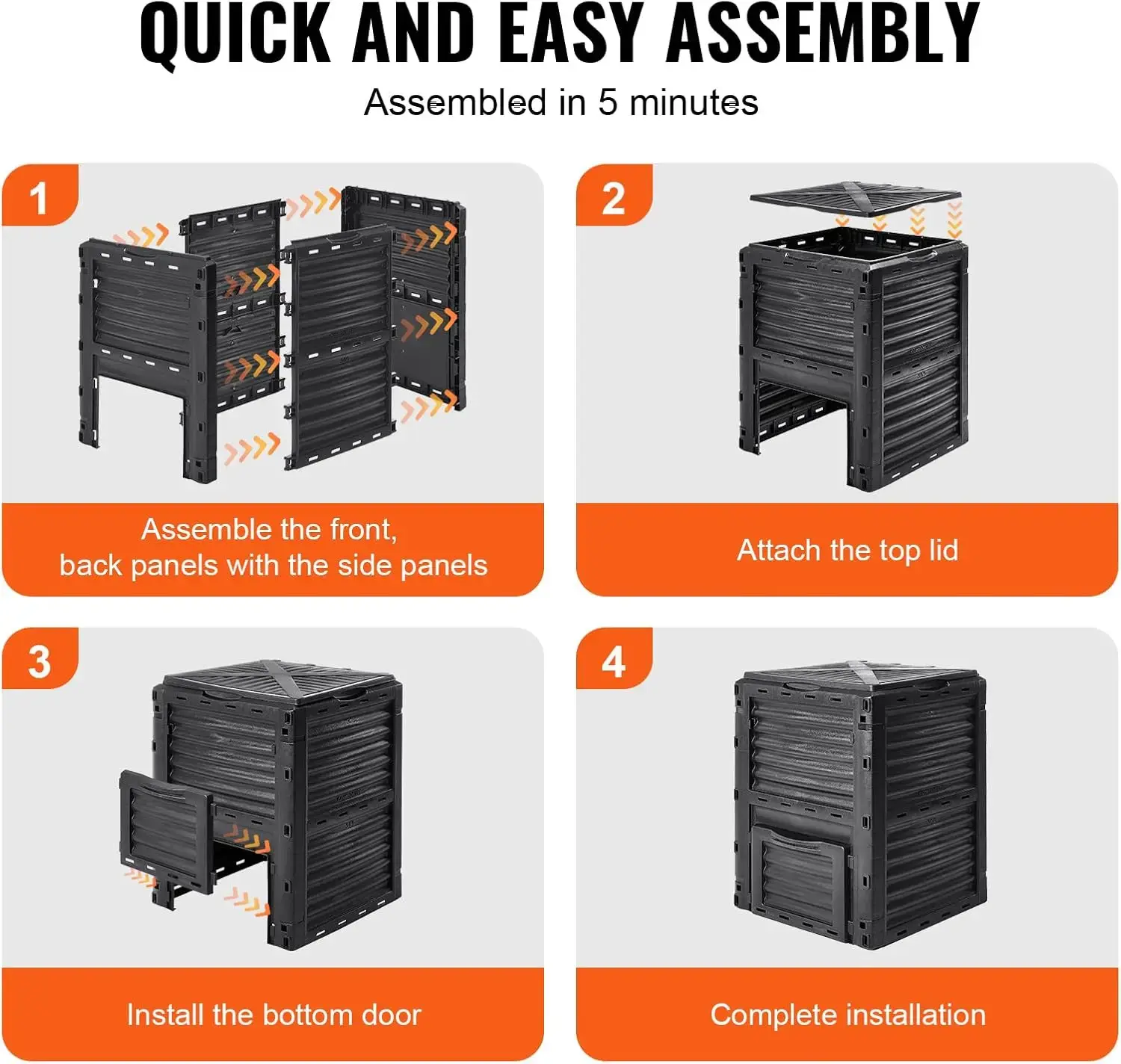 QUICK AND EASY ASSEMBLY

Assembled in 5 minutes

1

Assemble the front, back panels with the side panels

2

Attach the top lid

3

Install the bottom door

4

Complete installation