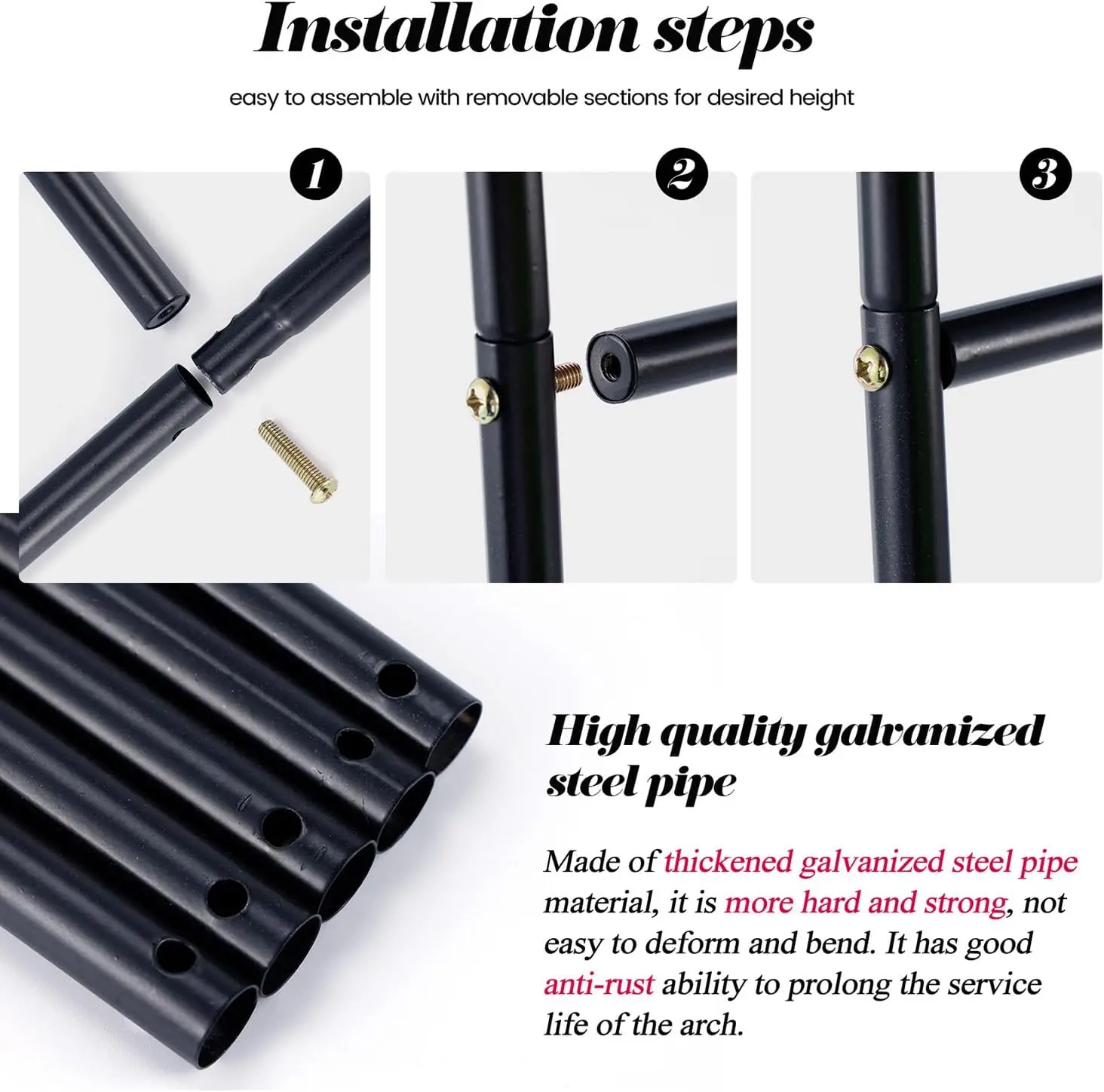 Installation steps

easy to assemble with removable sections for desired height

1

2

3

High quality galvanized steel pipe

Made of thickened galvanized steel pipe material, it is more hard and strong, not easy to deform and bend. It has good anti-rust ability to prolong the service life of the arch.