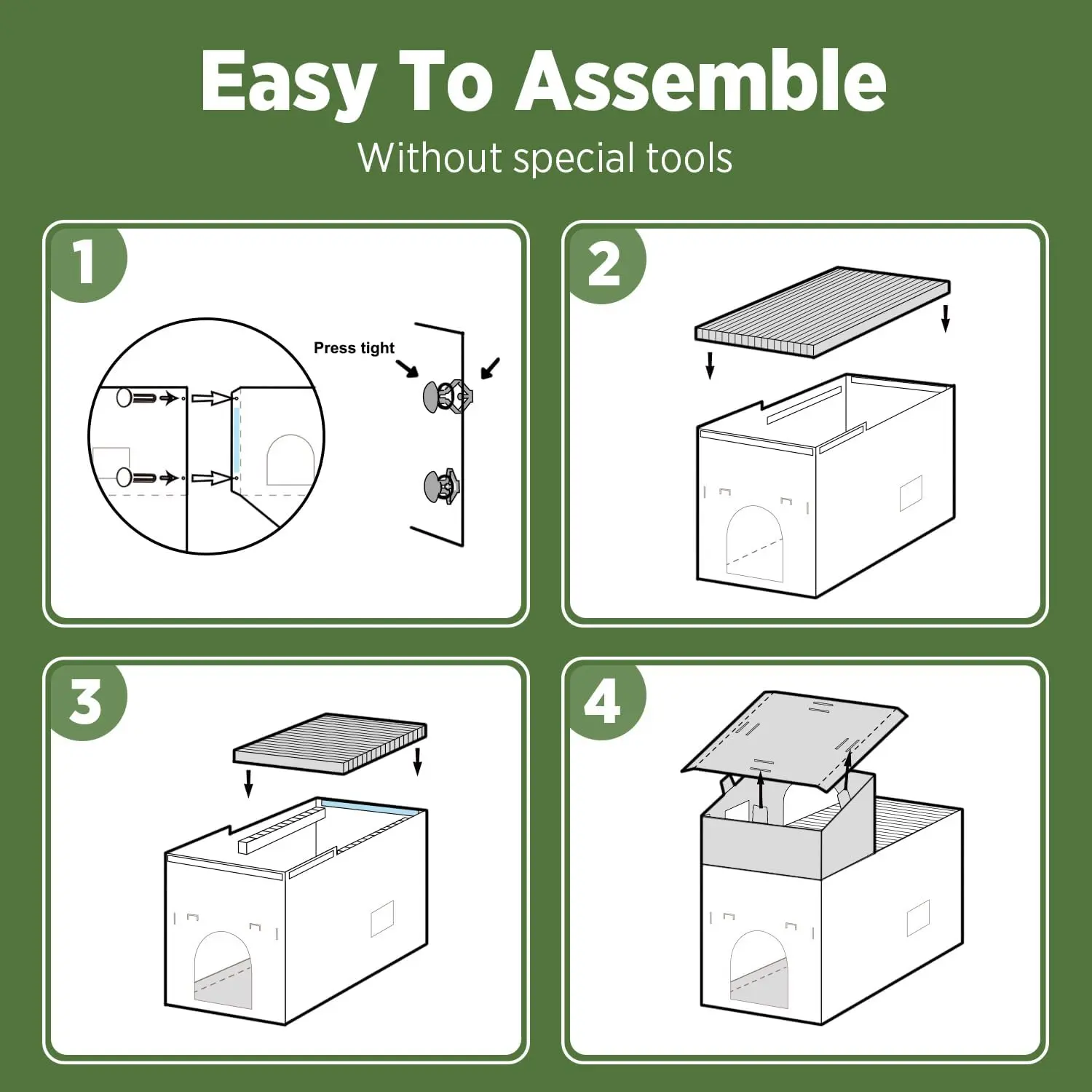 Easy To Assemble

Without special tools

1

Press tight

2

3

4