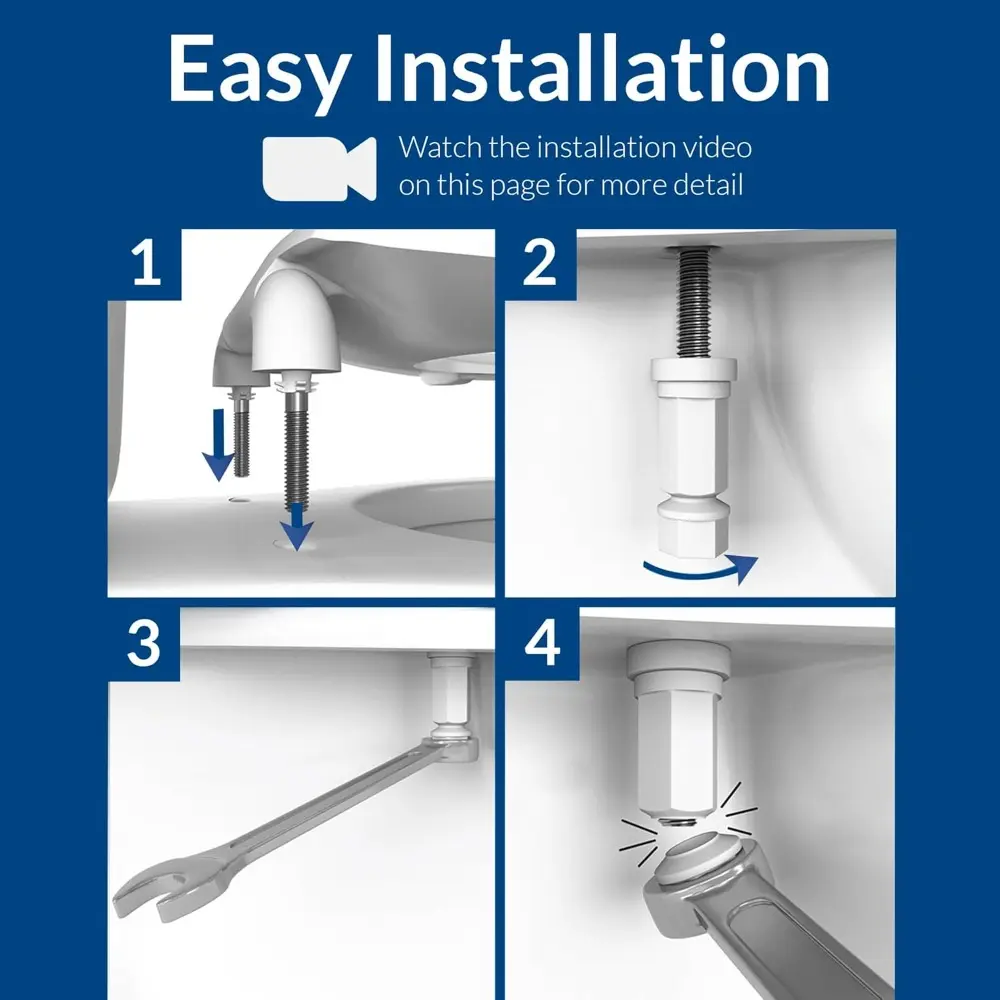 Easy Installation

Watch the installation video on this page for more detail

1

2

3

4