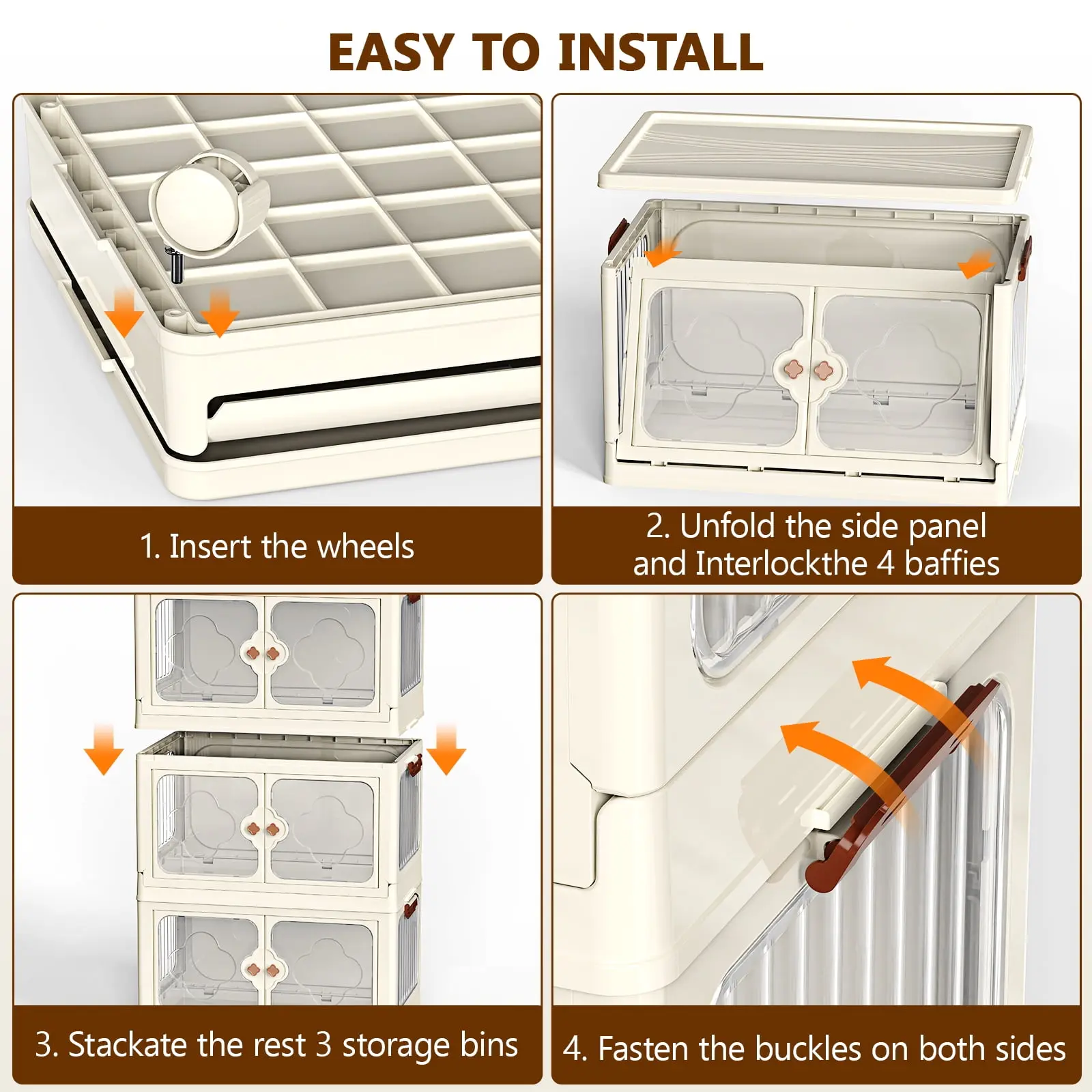 EASY TO INSTALL

1. Insert the wheels

2. Unfold the side panel and Interlockthe 4 baffies

3. Stackate the rest 3 storage bins

4. Fasten the buckles on both sides