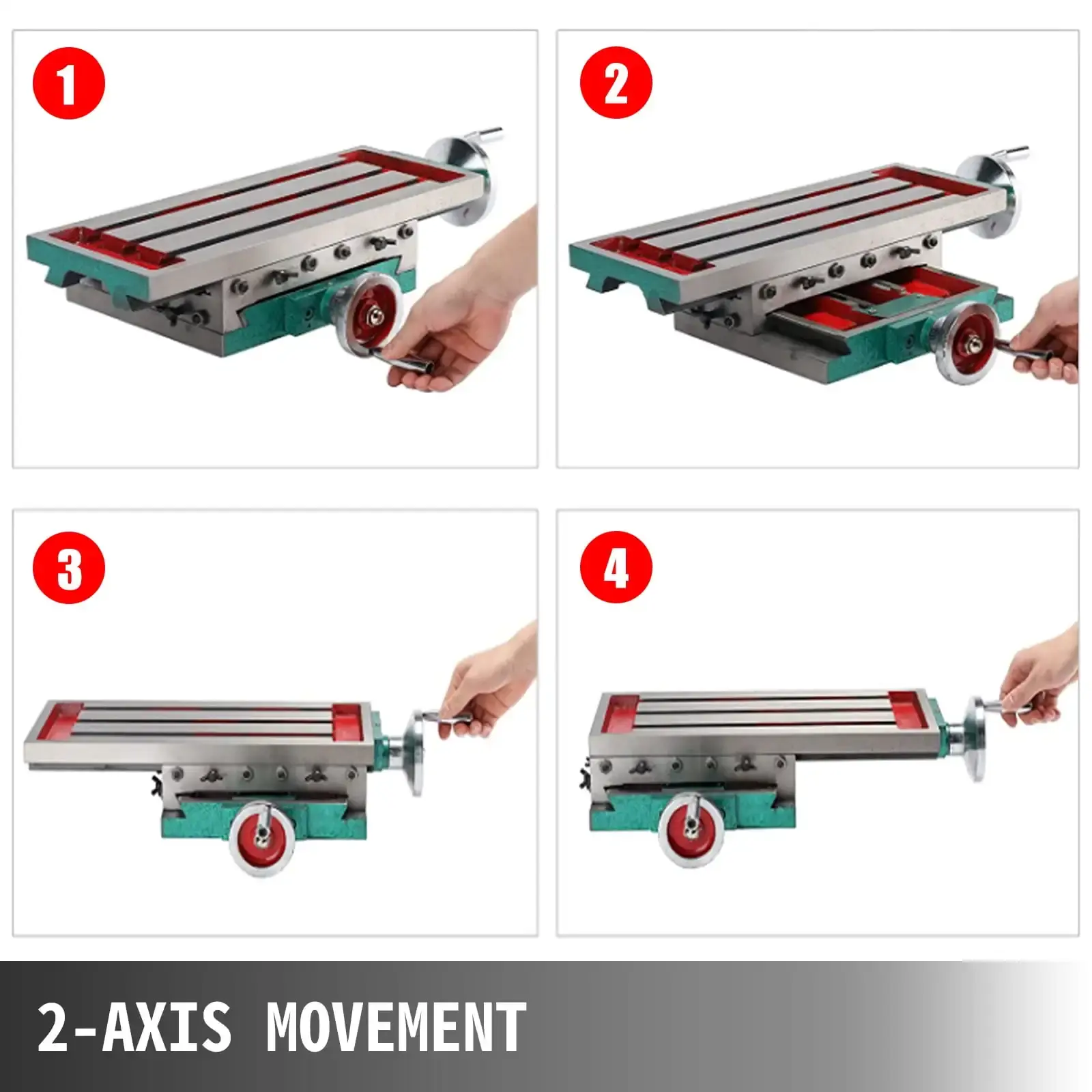 1

2

3

4

2-AXIS MOVEMENT