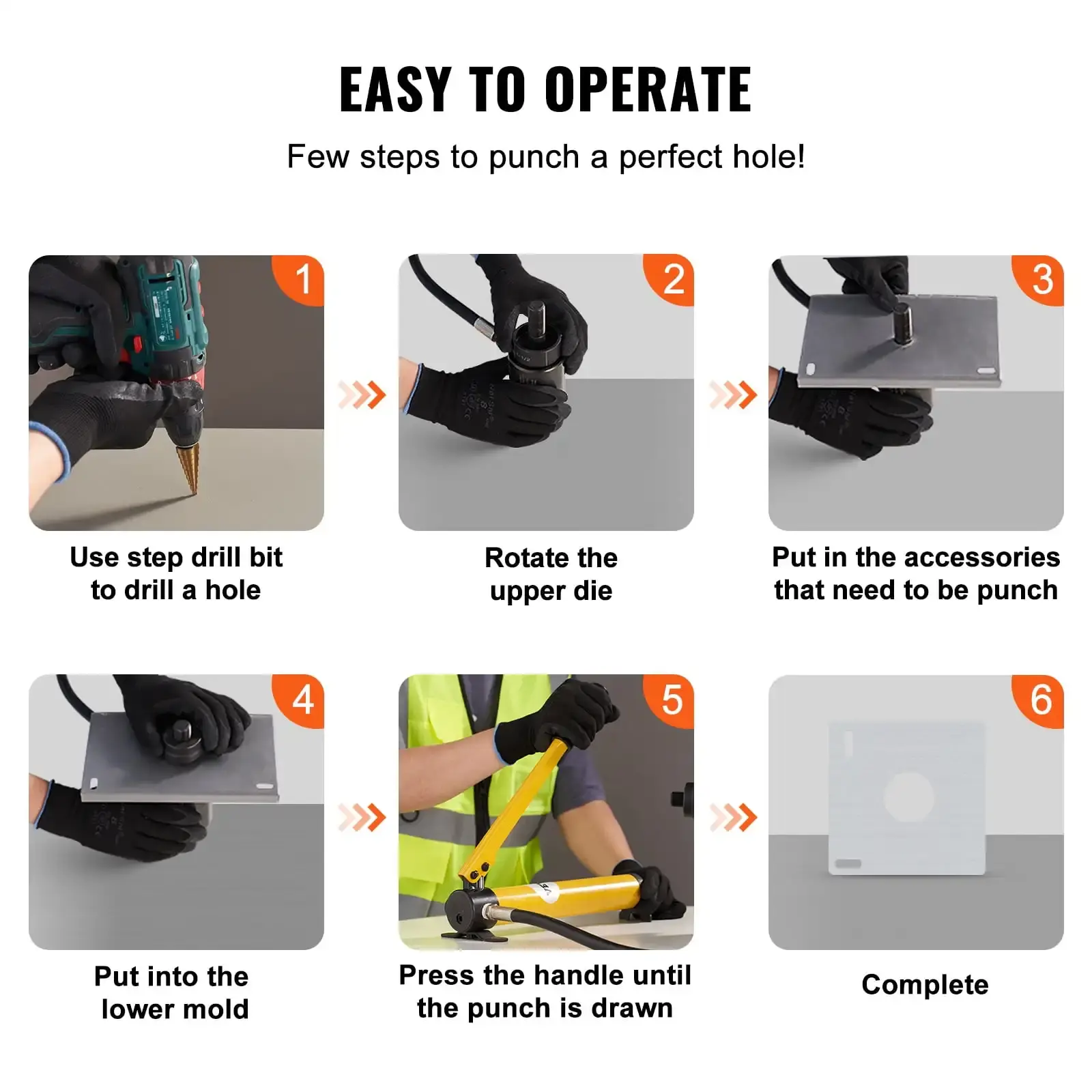 EASY TO OPERATE

Few steps to punch a perfect hole!

1

Use step drill bit to drill a hole

2

Rotate the upper die

3

Put in the accessories that need to be punch

4

Put into the lower mold

5

Press the handle until the punch is drawn

6

Complete