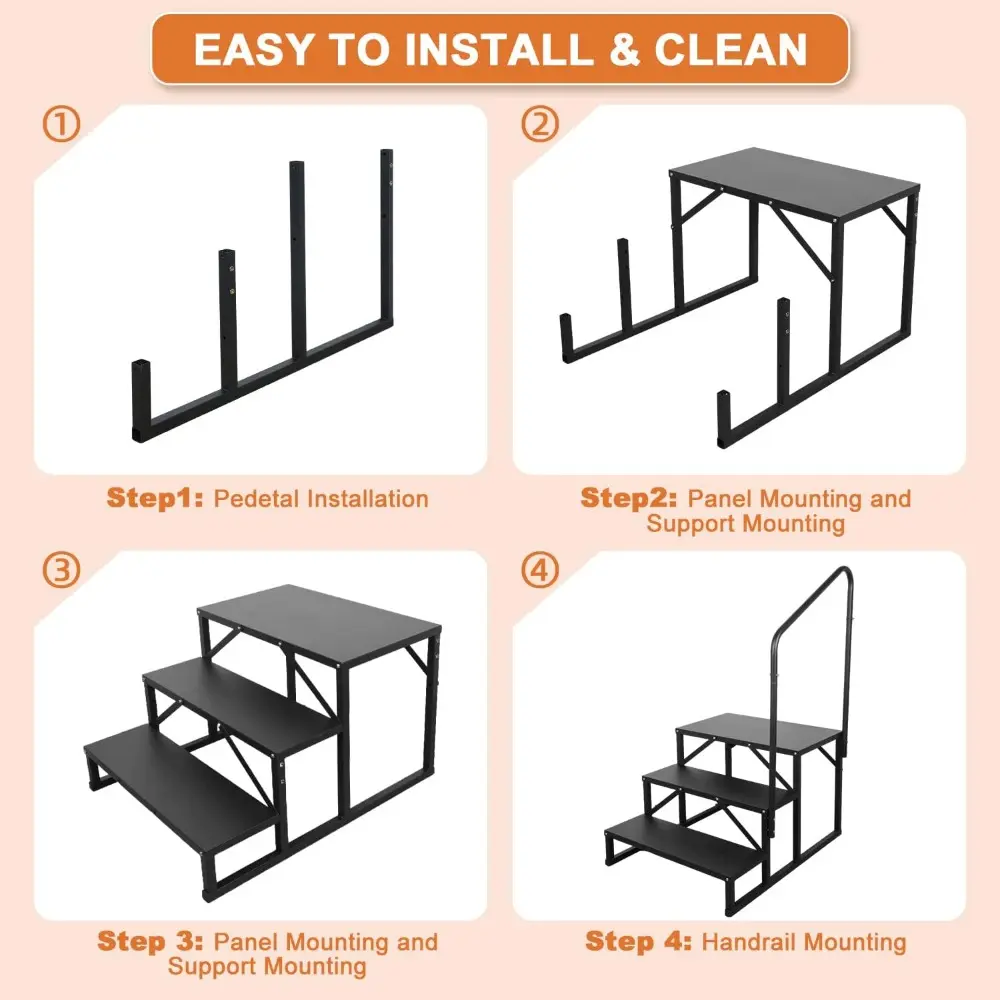 EASY TO INSTALL & CLEAN

①

Step1: Pedetal Installation

②

Step2: Panel Mounting and Support Mounting

③

Step 3: Panel Mounting and Support Mounting

④

Step 4: Handrail Mounting