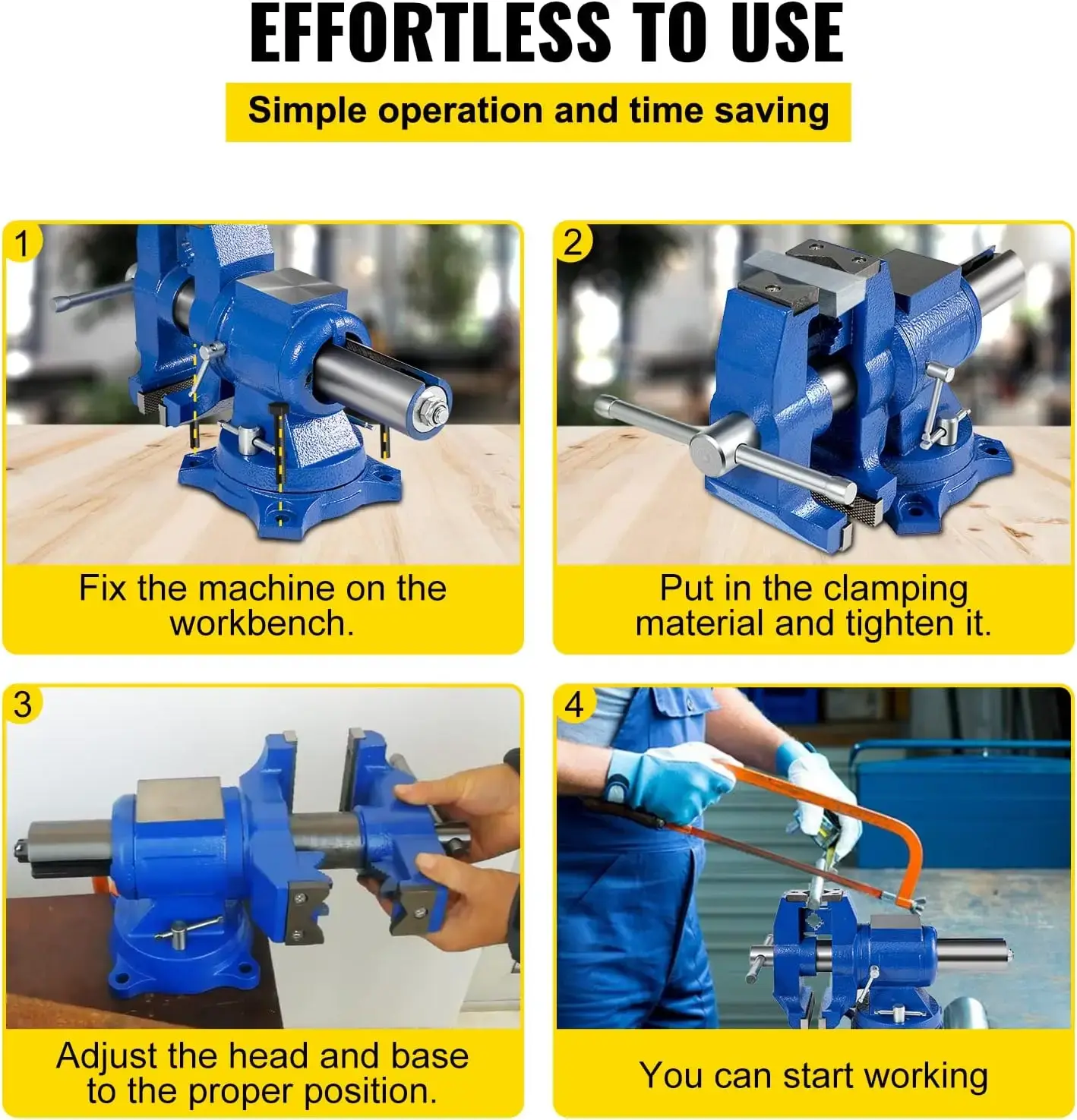 EFFORTLESS TO USE

Simple operation and time saving

1

Fix the machine on the workbench.

2

Put in the clamping material and tighten it.

3

Adjust the head and base to the proper position.

4

You can start working