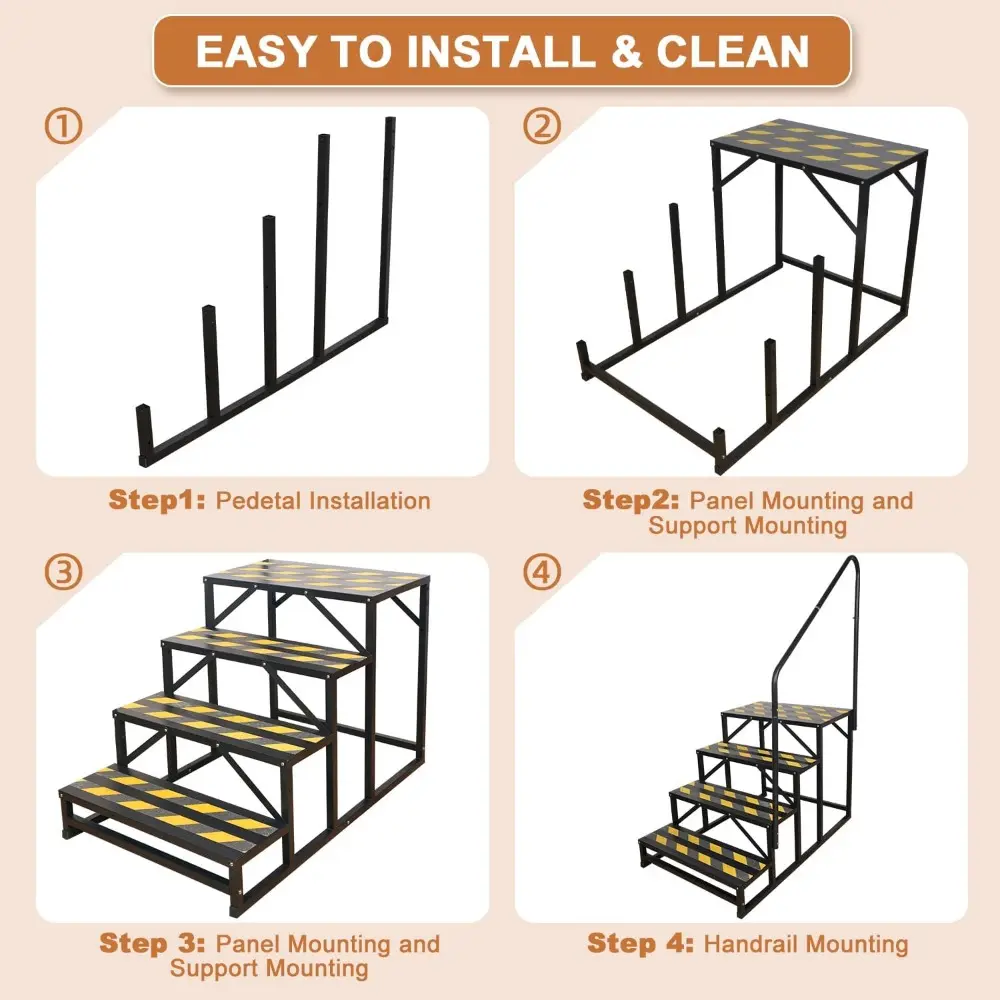 EASY TO INSTALL & CLEAN

①

Step1: Pedetal Installation

②

Step2: Panel Mounting and Support Mounting

③

Step 3: Panel Mounting and Support Mounting

④

Step 4: Handrail Mounting