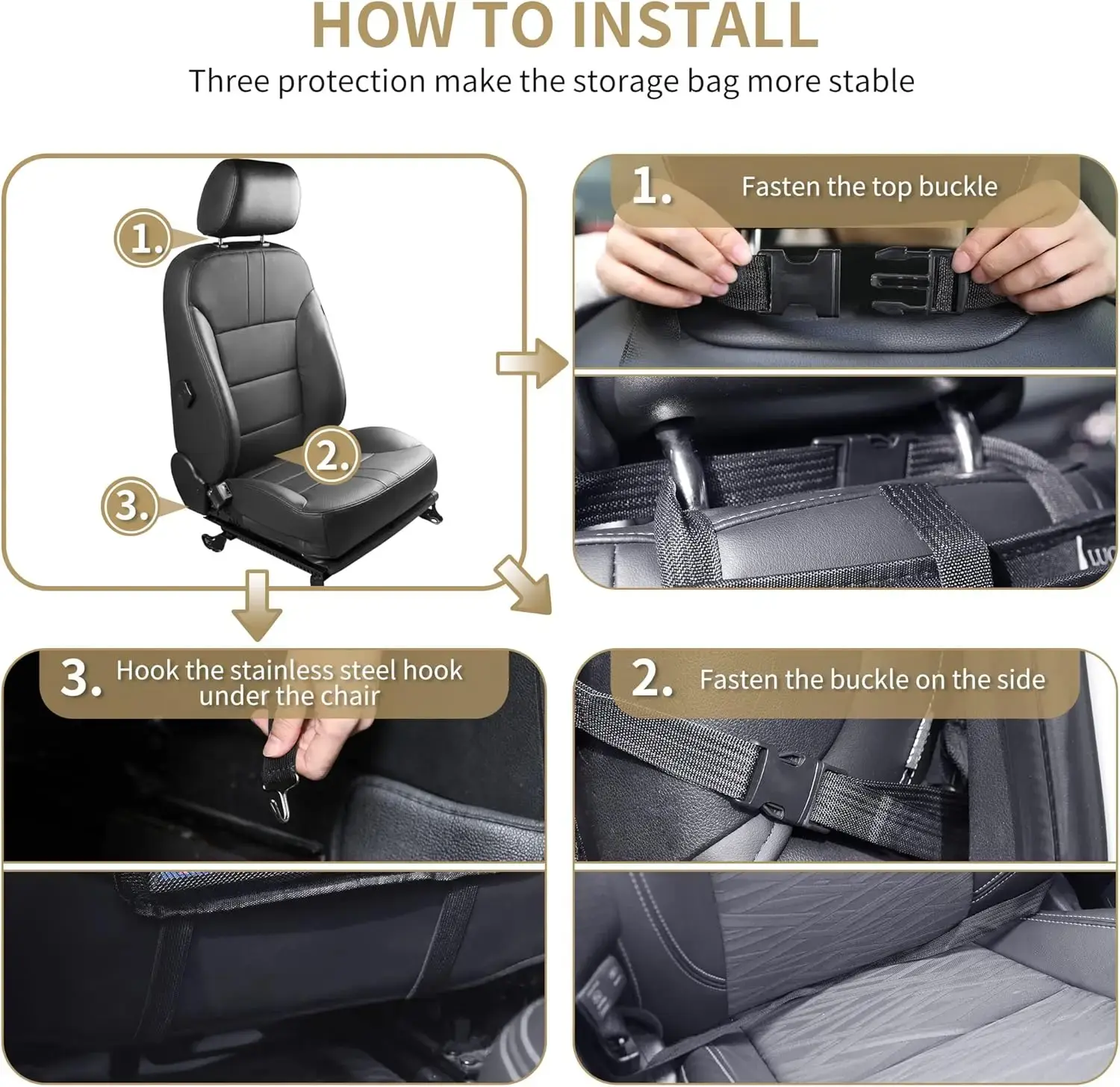 HOW TO INSTALL

Three protection make the storage bag more stable

1.

2.

3.

1. Fasten the top buckle

3. Hook the stainless steel hook under the chair

2. Fasten the buckle on the side