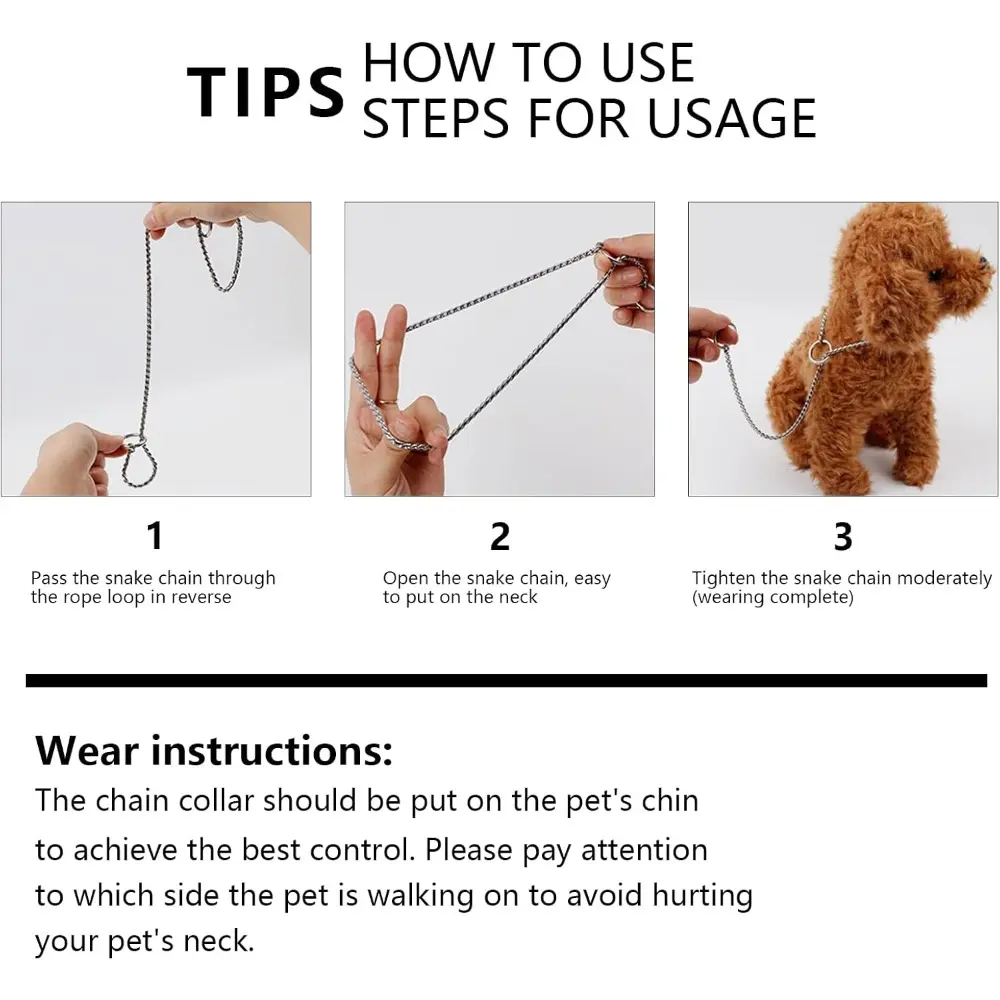 TIPS HOW TO USE
STEPS FOR USAGE

1
Pass the snake chain through the rope loop in reverse

2
Open the snake chain, easy to put on the neck

3
Tighten the snake chain moderately (wearing complete)

Wear instructions:
The chain collar should be put on the pet's chin to achieve the best control. Please pay attention to which side the pet is walking on to avoid hurting your pet's neck.