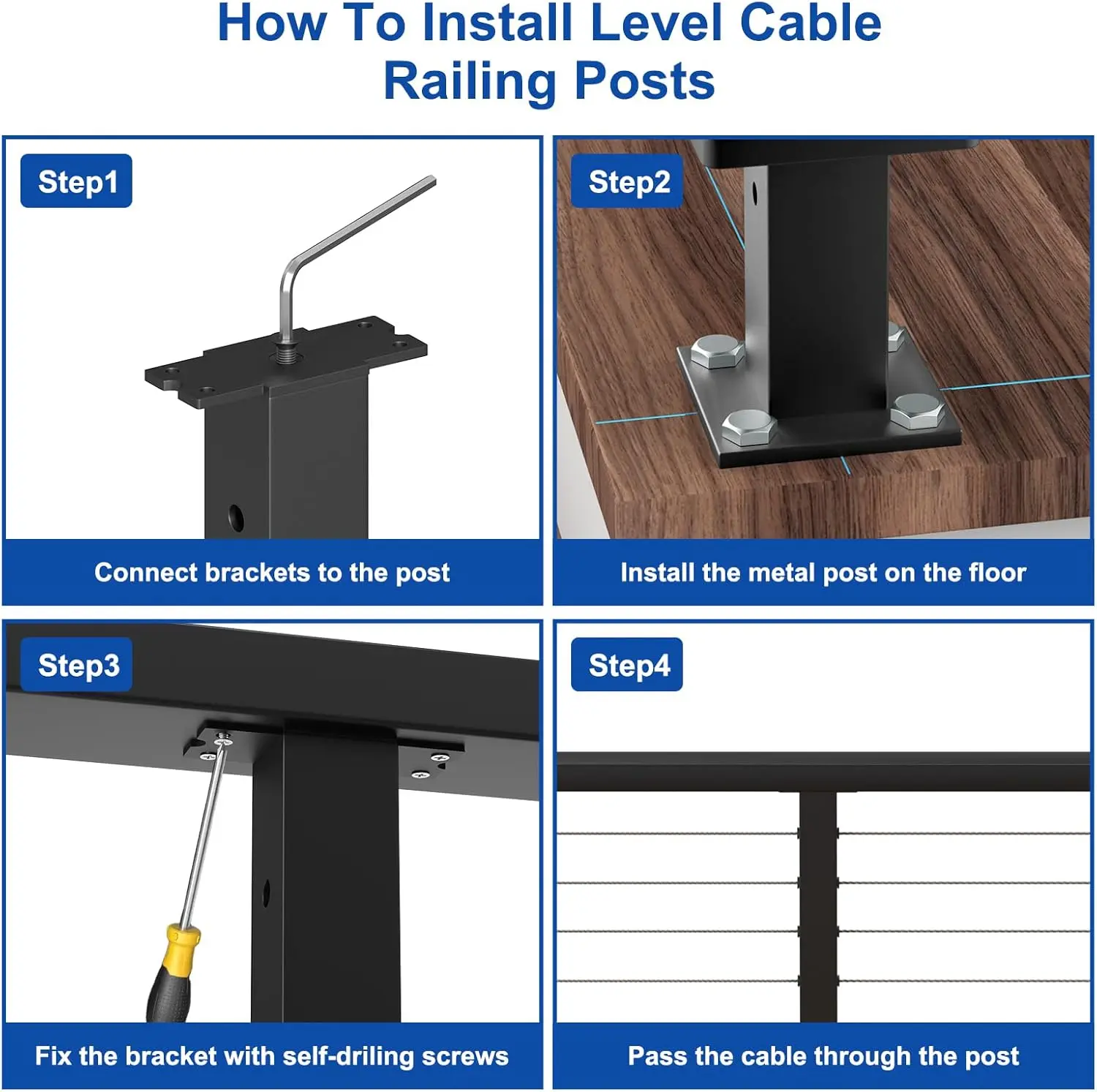 How To Install Level Cable Railing Posts

Step1

Connect brackets to the post

Step2

Install the metal post on the floor

Step3

Fix the bracket with self-driling screws

Step4

Pass the cable through the post