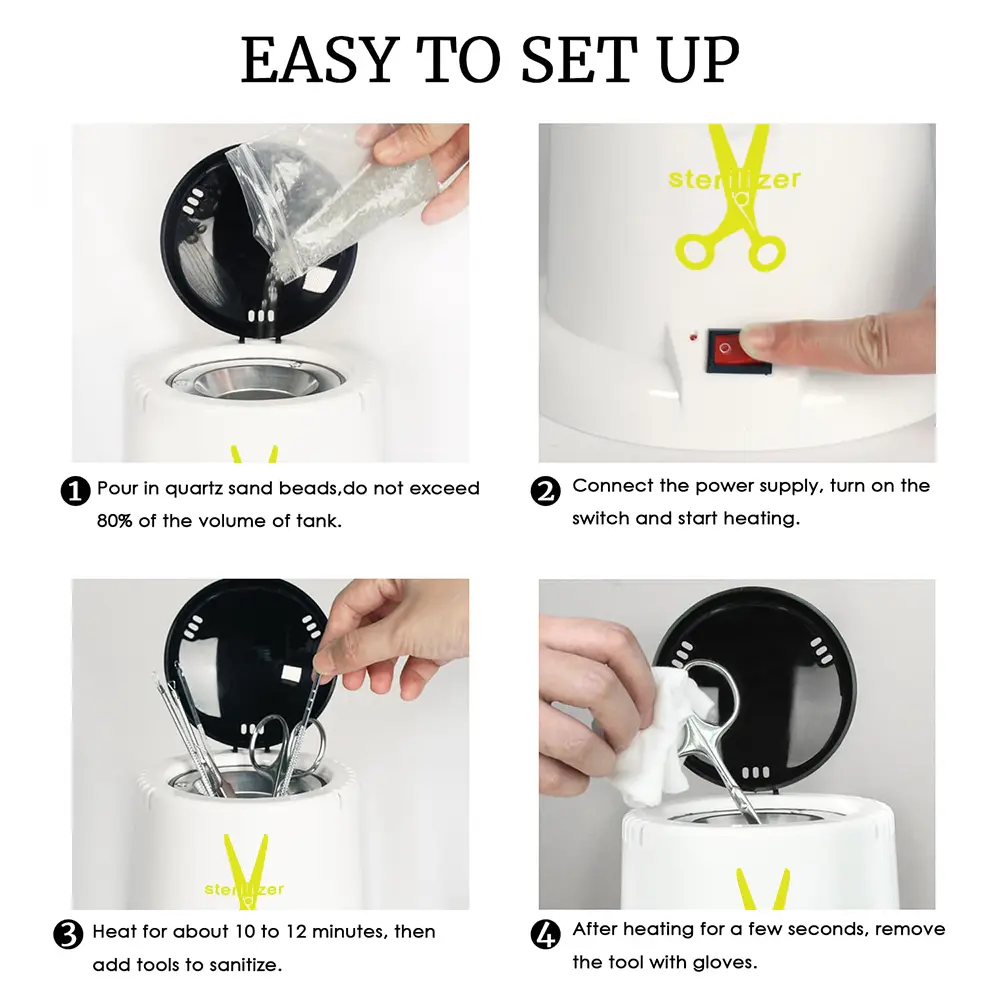 EASY TO SET UP

sterilizer

1 Pour in quartz sand beads,do not exceed 80% of the volume of tank.

2 Connect the power supply, turn on the switch and start heating.

sterilizer

3 Heat for about 10 to 12 minutes, then add tools to sanitize.

4 After heating for a few seconds, remove the tool with gloves.