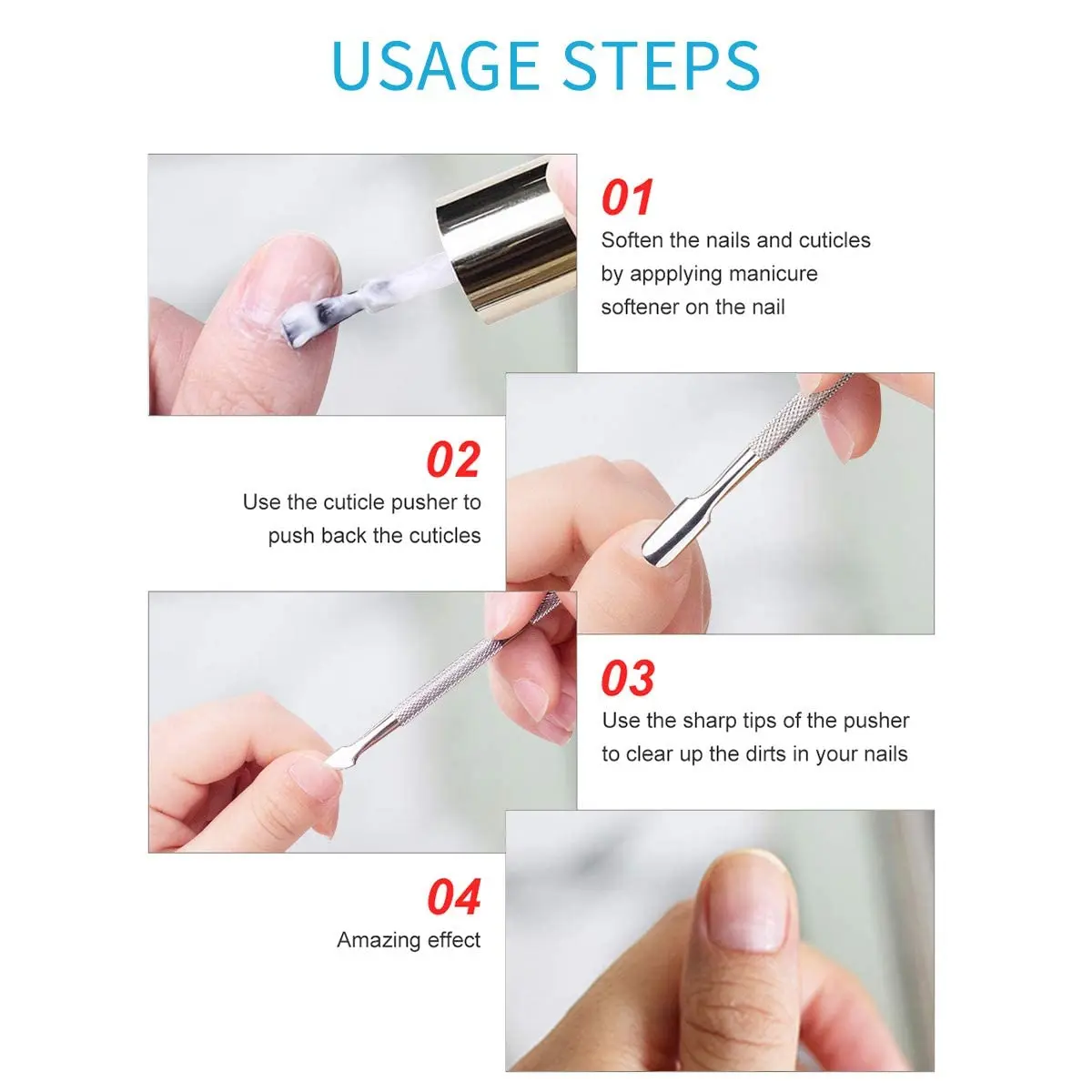 USAGE STEPS

01
Soften the nails and cuticles by appplying manicure softener on the nail

02
Use the cuticle pusher to push back the cuticles

03
Use the sharp tips of the pusher to clear up the dirts in your nails

04
Amazing effect