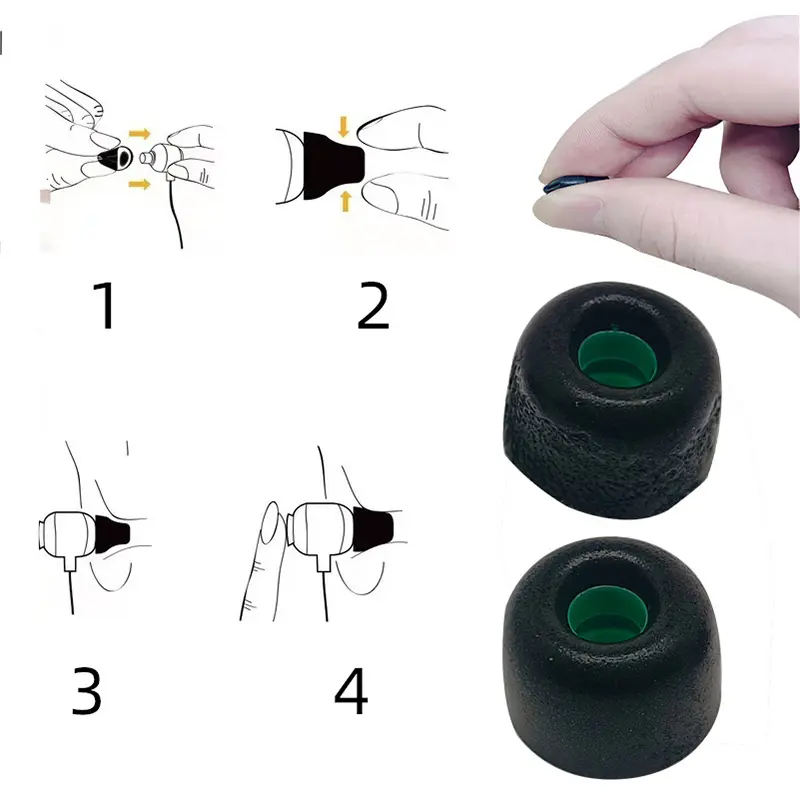 1

2

3

4